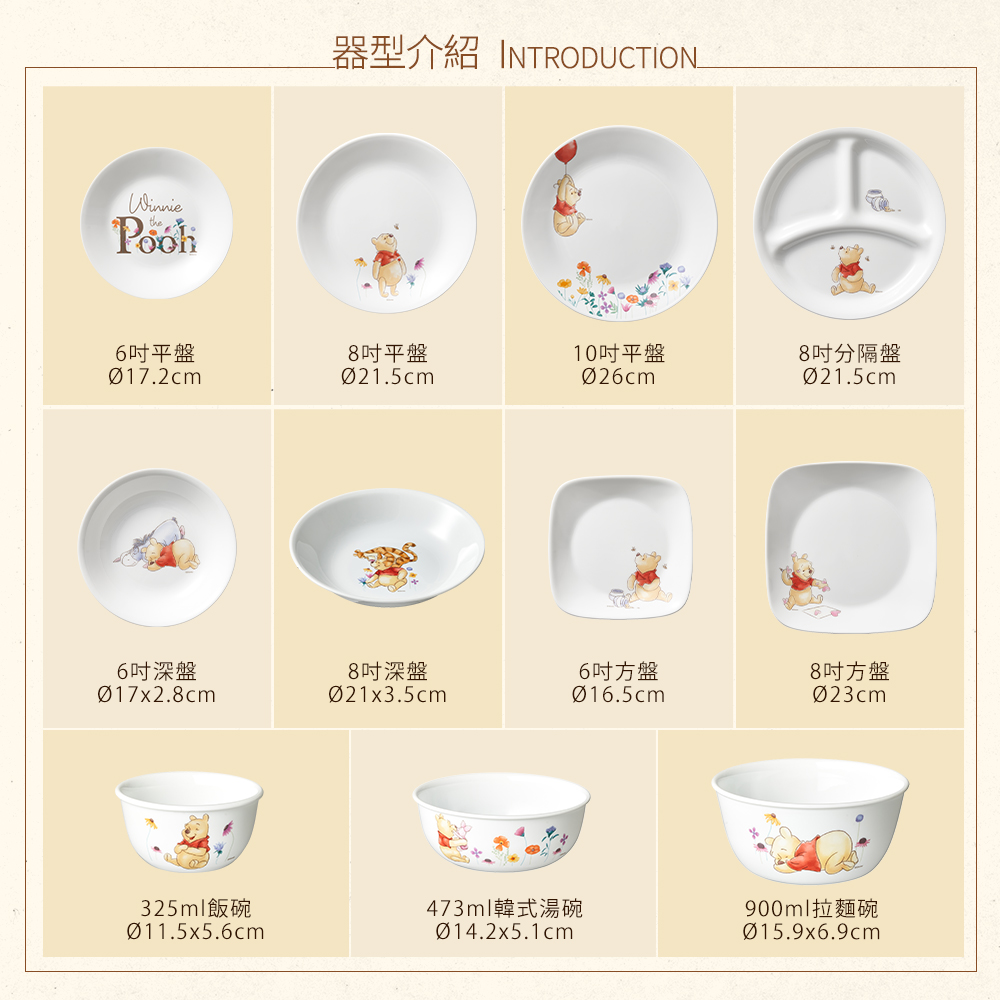 器型介紹 INTRODUCTION

Winnie the Pooh

6吋平盤
Ø17.2cm

8吋平盤
Ø21.5cm

10吋平盤
Ø26cm

8吋分隔盤
Ø21.5cm

6吋深盤
Ø17x2.8cm

8吋深盤
Ø21x3.5cm

6吋方盤
Ø16.5cm

8吋方盤
Ø23cm

325ml飯碗
Ø11.5x5.6cm

473ml韓式湯碗
Ø14.2x5.1cm

900ml拉麵碗
Ø15.9x6.9cm